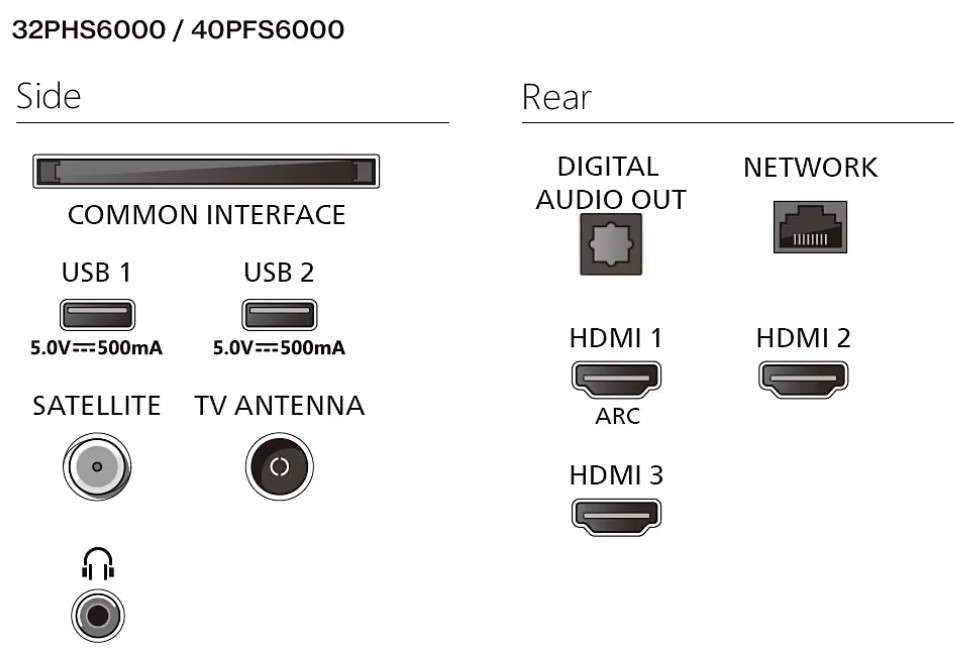 32PHS6000 / 40PFS6000

Side

COMMON INTERFACE

USB 1
5.0V⎓500mA

USB 2
5.0V⎓500mA

SATELLITE

TV ANTENNA

Rear

DIGITAL AUDIO OUT

NETWORK

HDMI 1
ARC

HDMI 2

HDMI 3