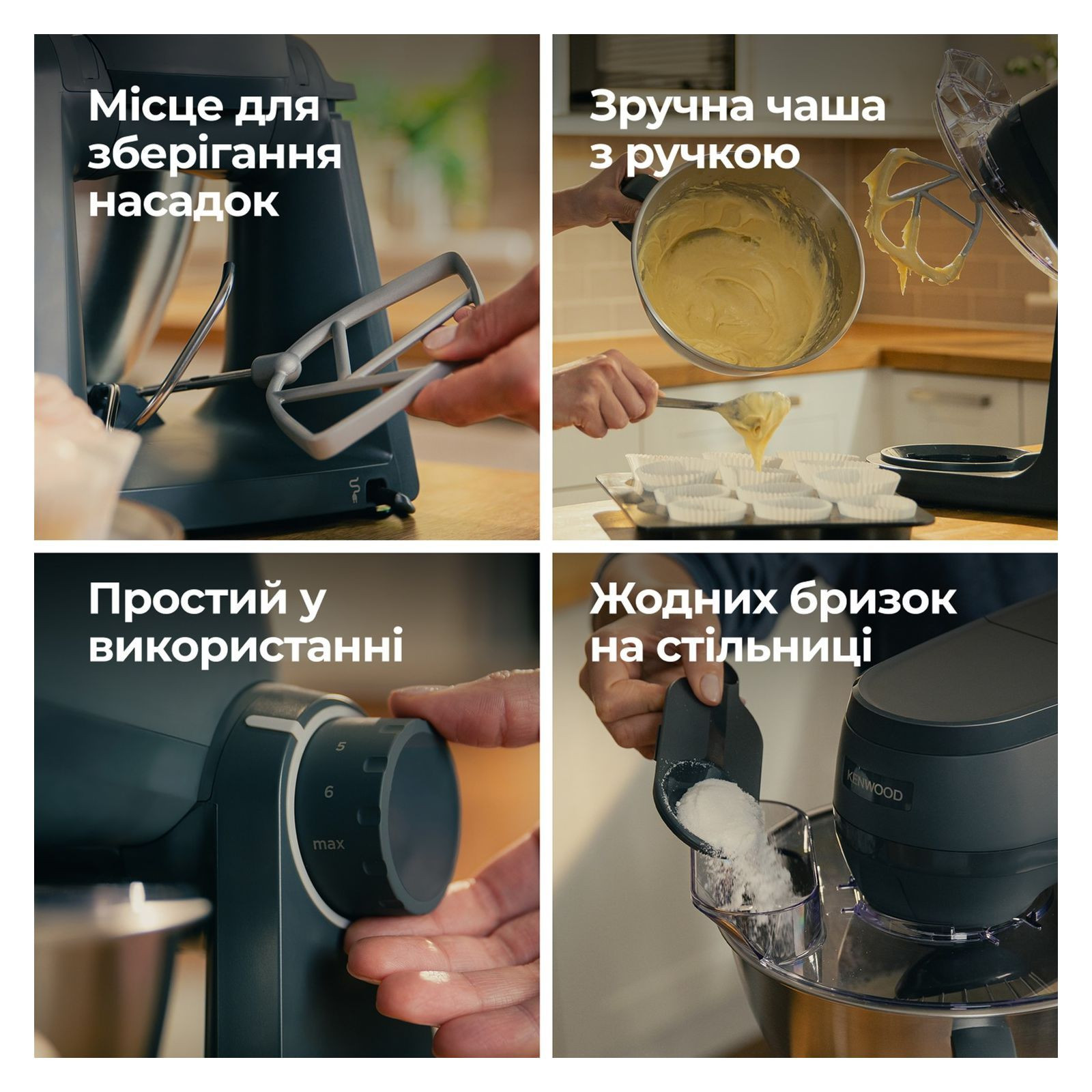 Місце для зберігання насадок

Зручна чаша з ручкою

Простий у використанні

5
6
max

Жодних бризок на стільниці

KENWOOD