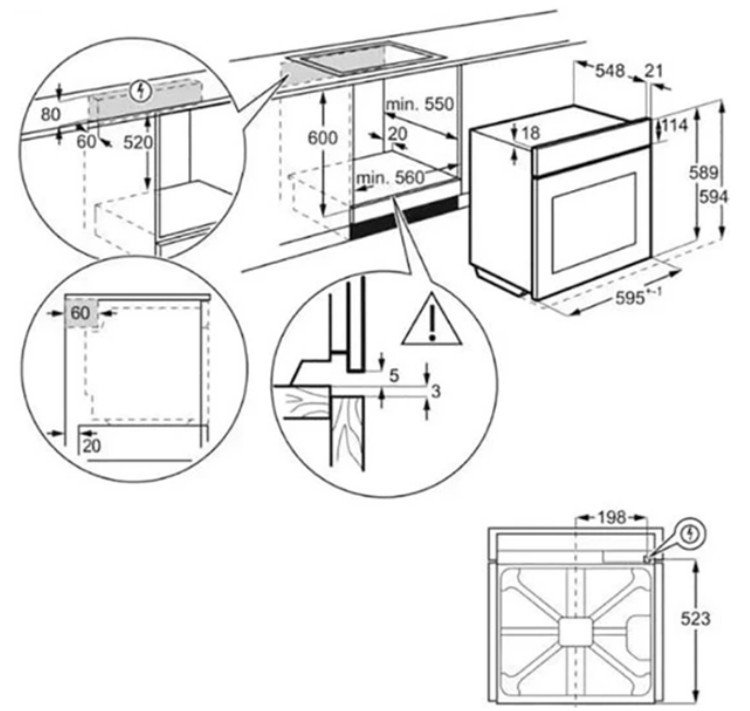 80
60
520
600
min. 550
20
min. 560
548
21
18
114
589
594
595$^{+-1}$
60
20
5
3
198
523